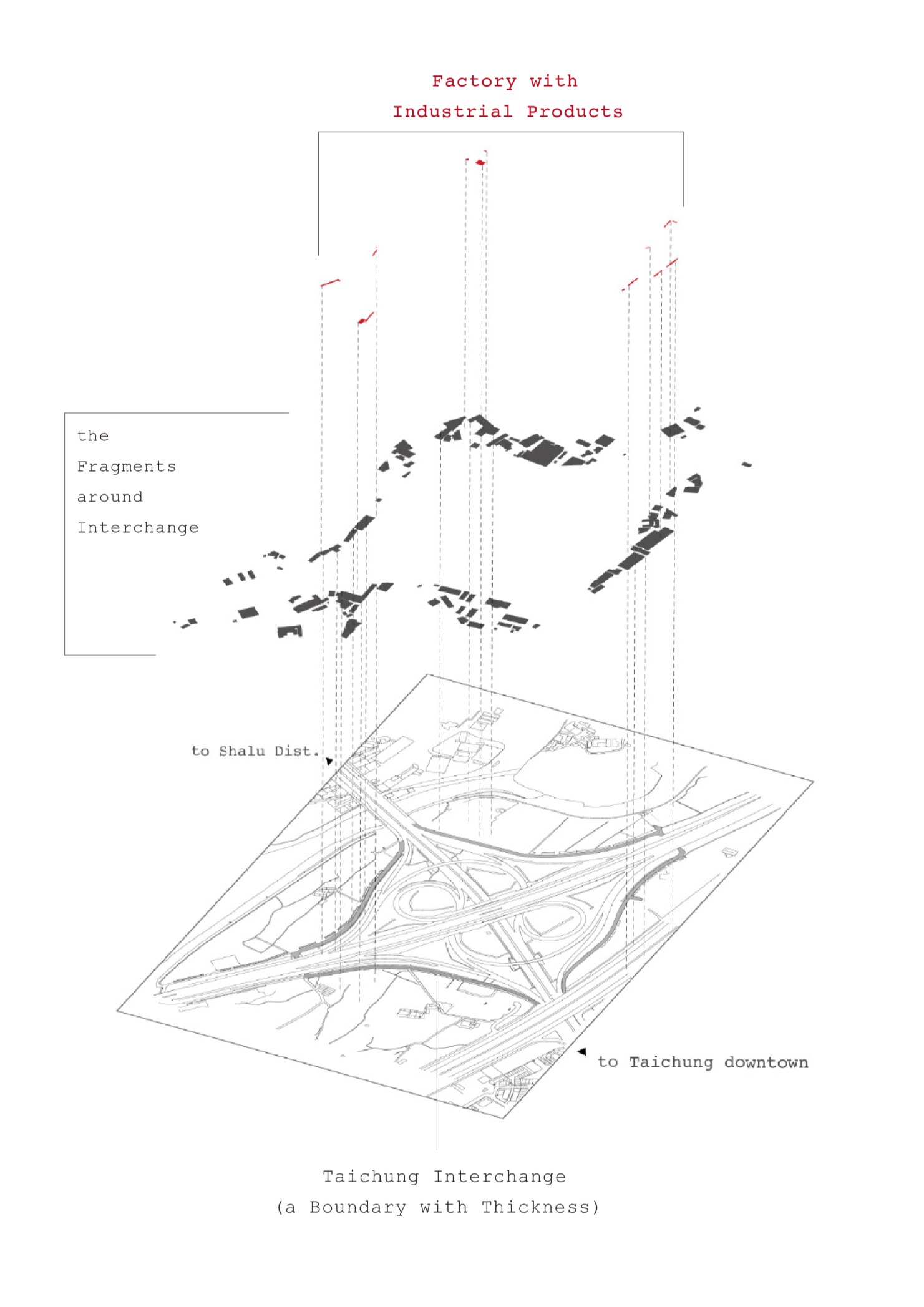 Factory with
Industrial Products

the
Fragments
around
Interchange

to Shalu Dist.

to Taichung downtown

Taichung Interchange
(a Boundary with Thickness)