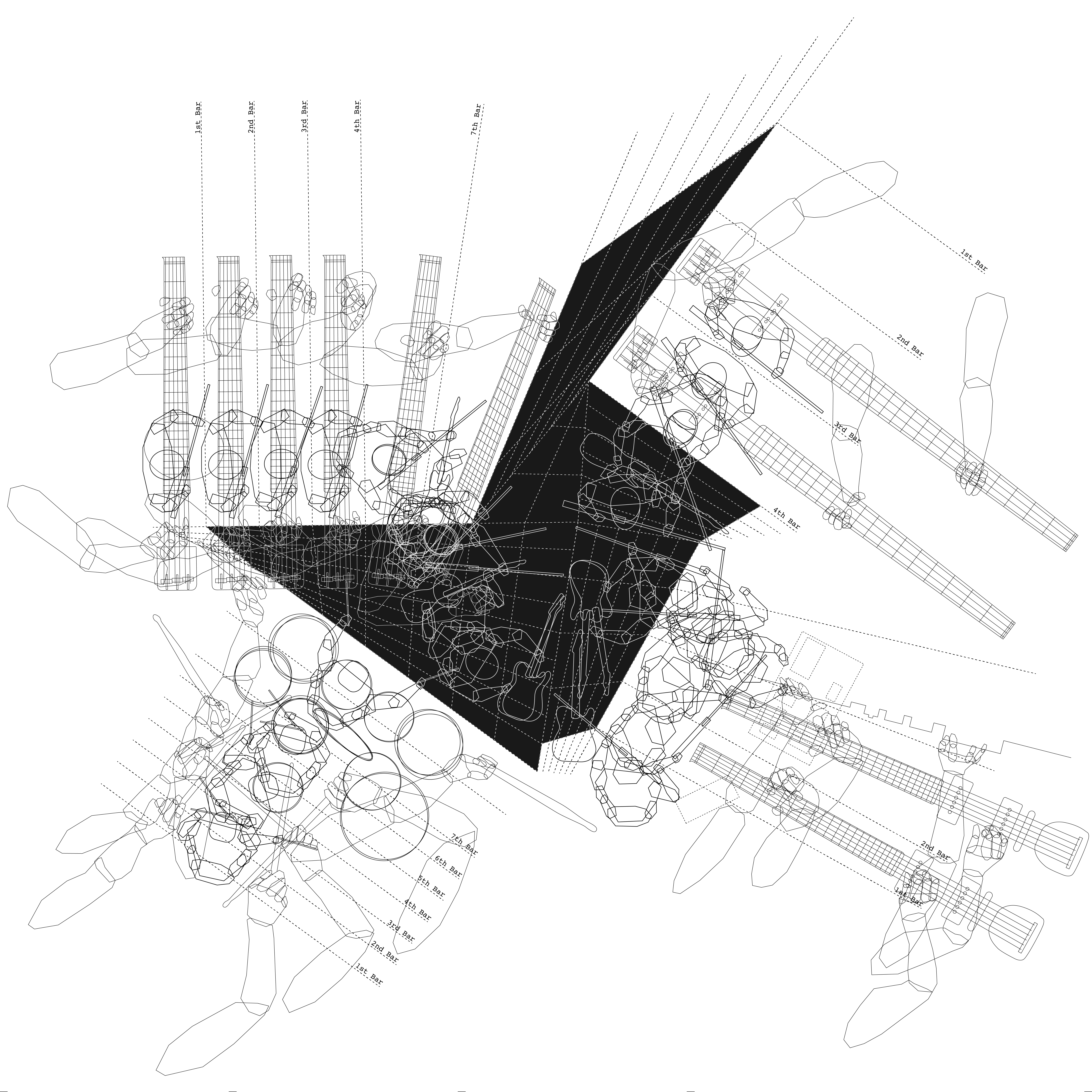 1st Bar
2nd Bar
3rd Bar
4th Bar
7th Bar

1st Bar
2nd Bar
3rd Bar
4th Bar

7th Bar
6th Bar
5th Bar
4th Bar
3rd Bar
2nd Bar
1st Bar

2nd Bar
1st Bar